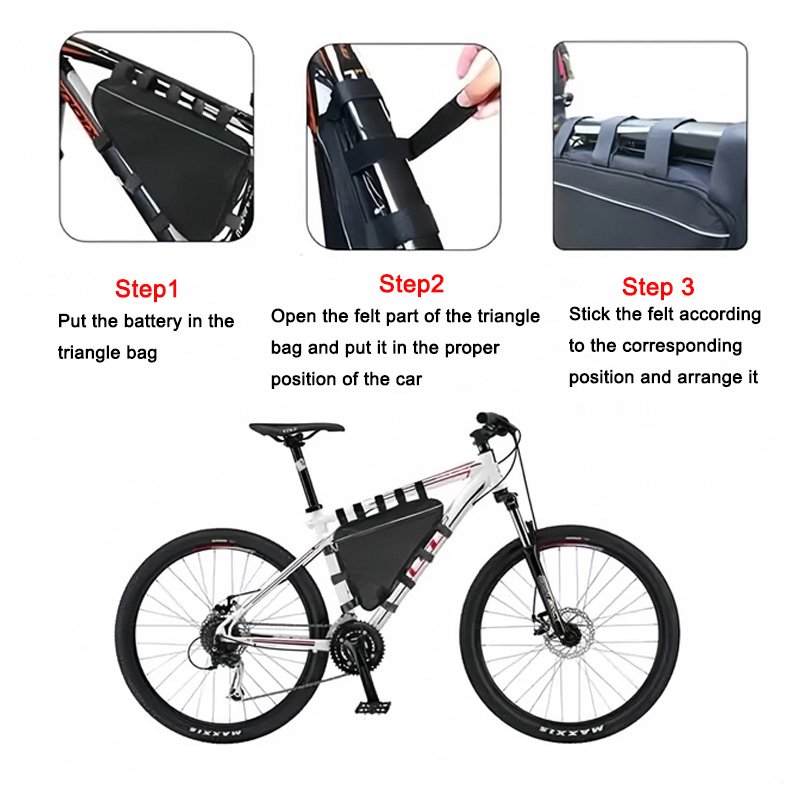 Step1
Put the battery in the triangle bag

Step2
Open the felt part of the triangle bag and put it in the proper position of the car

Step 3
Stick the felt according to the corresponding position and arrange it

MAXXIS

MAXXIS